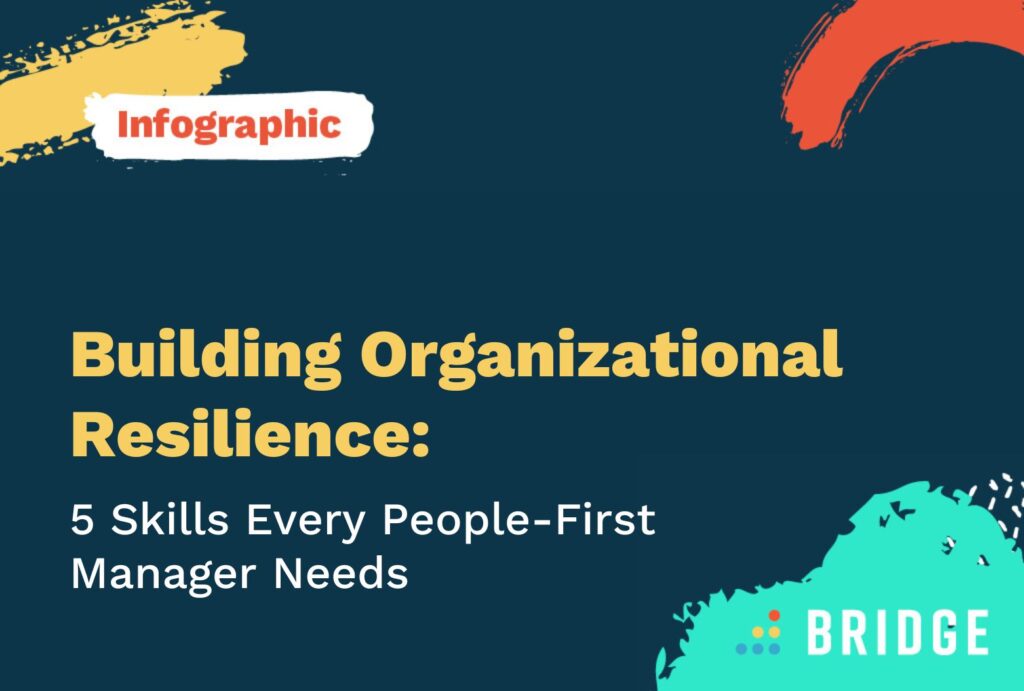 Infographic

Building Organizational Resilience:

5 Skills Every People-First Manager Needs

BRIDGE