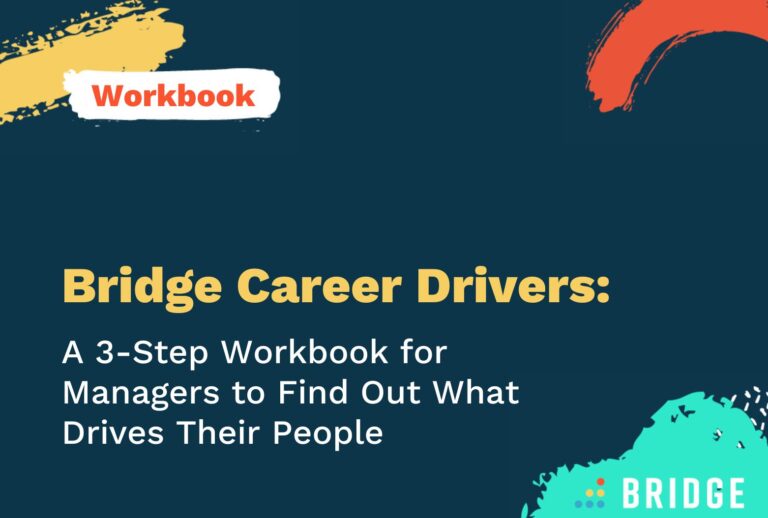 Workbook

Bridge Career Drivers:

A 3-Step Workbook for Managers to Find Out What Drives Their People

BRIDGE