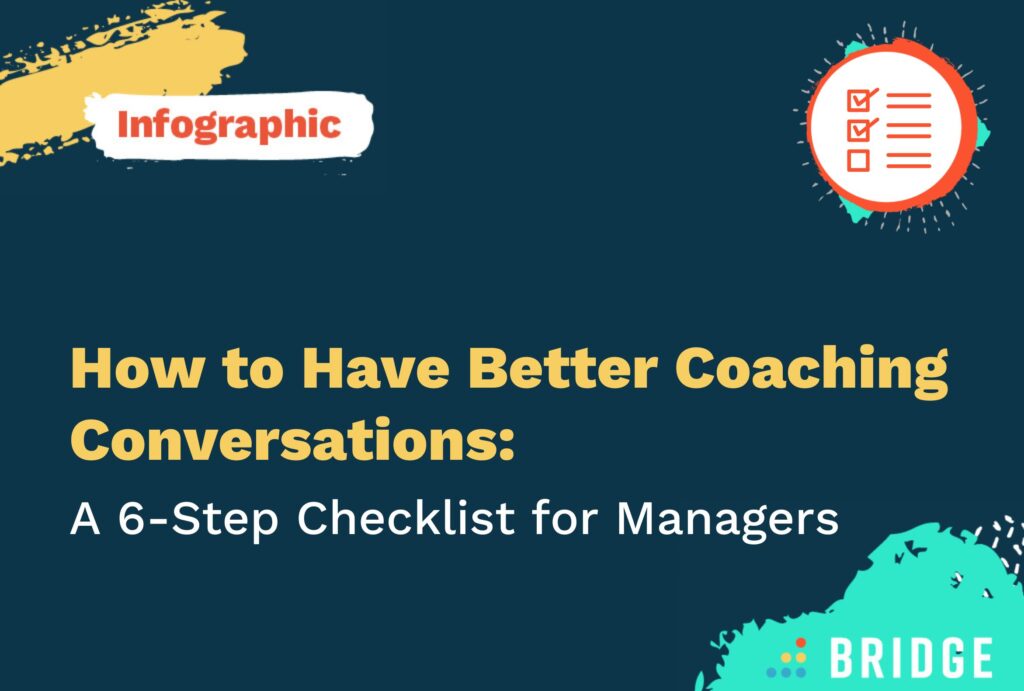 Infographic

How to Have Better Coaching Conversations:

A 6-Step Checklist for Managers

BRIDGE